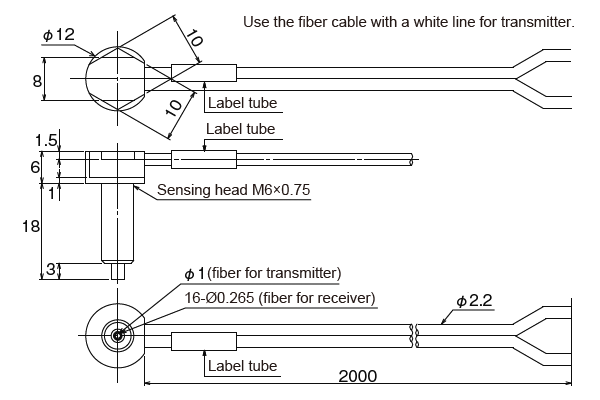 Use the fiber cable with a white line for transmitter.

$\phi$12

10

8

10

Label tube

Label tube

1.5

6

1

Sensing head M6×0.75

18

3

$\phi$1 (fiber for transmitter)

16-Ø0.265 (fiber for receiver)

$\phi$2.2

Label tube

2000